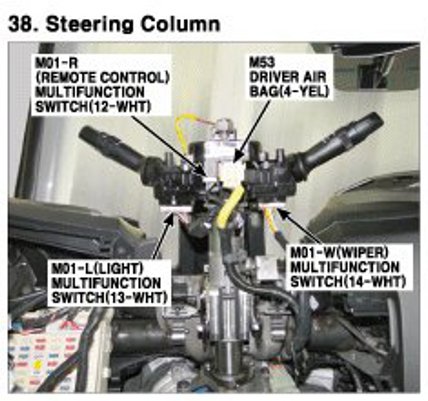 38. Steering Column

M01-R
(REMOTE CONTROL)
MULTIFUNCTION
SWITCH(12-WHT)

M53
DRIVER AIR
BAG(4-YEL)

M01-L(LIGHT)
MULTIFUNCTION
SWITCH(13-WHT)

M01-W(WIPER)
MULTIFUNCTION
SWITCH(14-WHT)