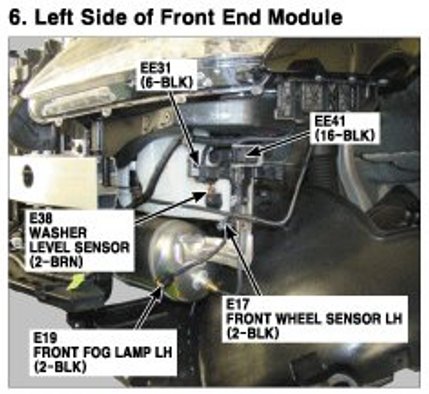 6. Left Side of Front End Module

EE31
(6-BLK)

EE41
(16-BLK)

E38
WASHER
LEVEL SENSOR
(2-BRN)

E17
FRONT WHEEL SENSOR LH
(2-BLK)

E19
FRONT FOG LAMP LH
(2-BLK)