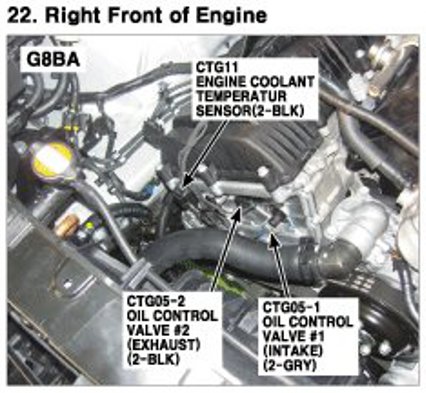 22. Right Front of Engine

G8BA

CTG11
ENGINE COOLANT
TEMPERATUR
SENSOR(2-BLK)

CTG05-2
OIL CONTROL
VALVE #2
(EXHAUST)
(2-BLK)

CTG05-1
OIL CONTROL
VALVE #1
(INTAKE)
(2-GRY)