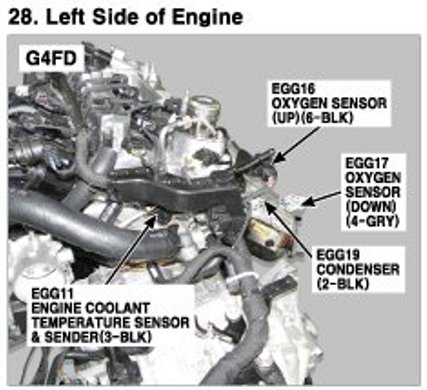 28. Left Side of Engine

G4FD

EGG16
OXYGEN SENSOR
(UP)(6-BLK)

EGG17
OXYGEN
SENSOR
(DOWN)
(4-GRY)

EGG19
CONDENSER
(2-BLK)

EGG11
ENGINE COOLANT
TEMPERATURE SENSOR
& SENDER(3-BLK)