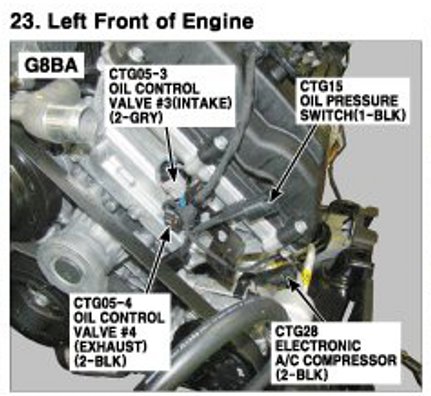 23. Left Front of Engine

G8BA

CTG05-3
OIL CONTROL
VALVE #3(INTAKE)
(2-GRY)

CTG15
OIL PRESSURE
SWITCH(1-BLK)

CTG05-4
OIL CONTROL
VALVE #4
(EXHAUST)
(2-BLK)

CTG28
ELECTRONIC
A/C COMPRESSOR
(2-BLK)