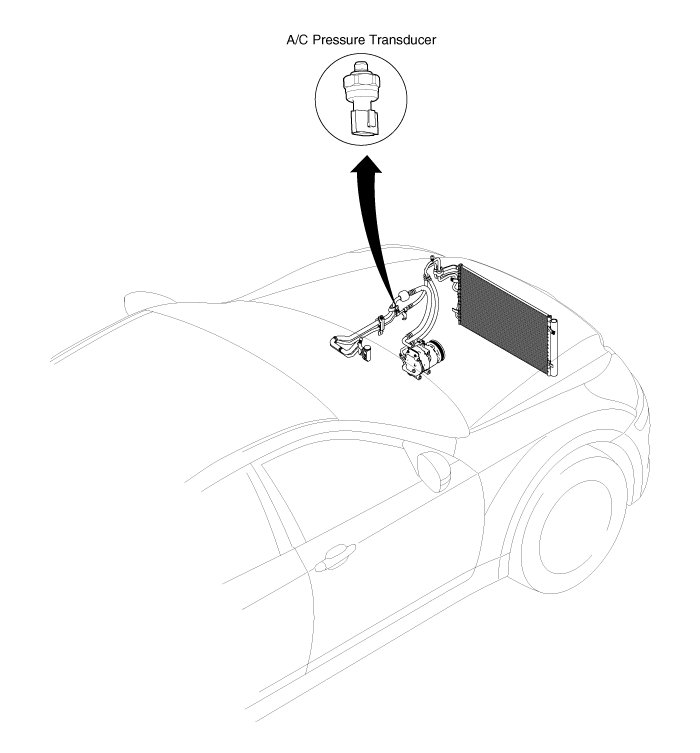 A/C Pressure Transducer