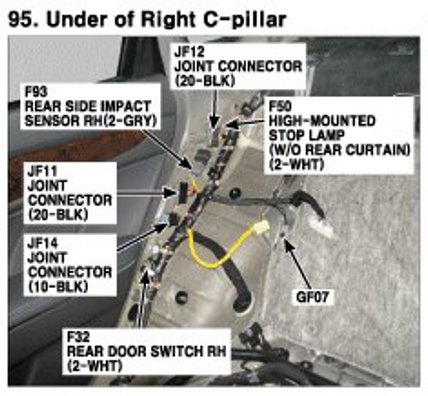 95. Under of Right C-pillar

JF12
JOINT CONNECTOR
(20-BLK)

F93
REAR SIDE IMPACT
SENSOR RH(2-GRY)

F50
HIGH-MOUNTED
STOP LAMP
(W/O REAR CURTAIN)
(2-WHT)

JF11
JOINT
CONNECTOR
(20-BLK)

JF14
JOINT
CONNECTOR
(10-BLK)

GF07

F32
REAR DOOR SWITCH RH
(2-WHT)