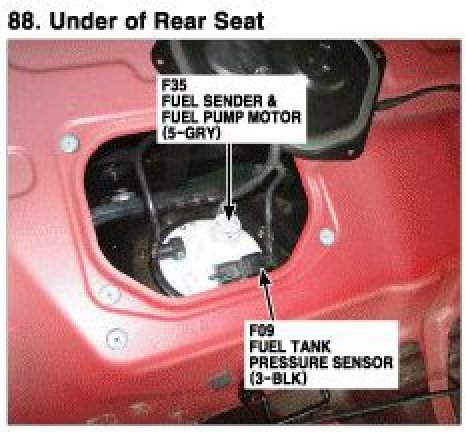 88. Under of Rear Seat

F35
FUEL SENDER &
FUEL PUMP MOTOR
(5-GRY)

F09
FUEL TANK
PRESSURE SENSOR
(3-BLK)