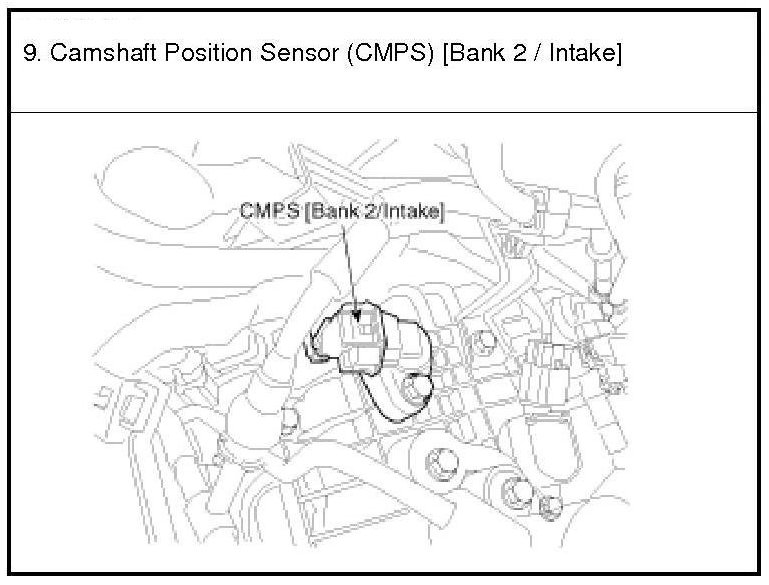 9. Camshaft Position Sensor (CMPS) [Bank 2 / Intake]

CMPS [Bank 2/Intake]