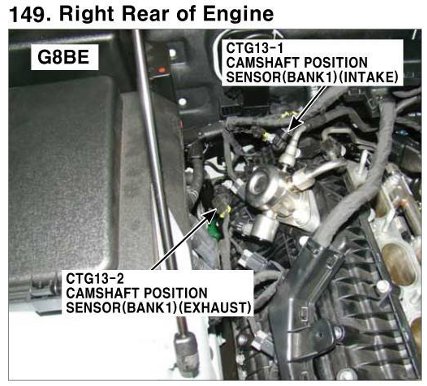 149. Right Rear of Engine

G8BE

CTG13-1
CAMSHAFT POSITION
SENSOR(BANK1)(INTAKE)

CTG13-2
CAMSHAFT POSITION
SENSOR(BANK1)(EXHAUST)