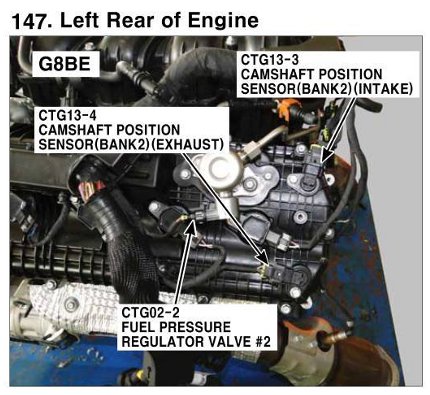 147. Left Rear of Engine

G8BE

CTG13-3
CAMSHAFT POSITION
SENSOR(BANK2)(INTAKE)

CTG13-4
CAMSHAFT POSITION
SENSOR(BANK2)(EXHAUST)

CTG02-2
FUEL PRESSURE
REGULATOR VALVE #2