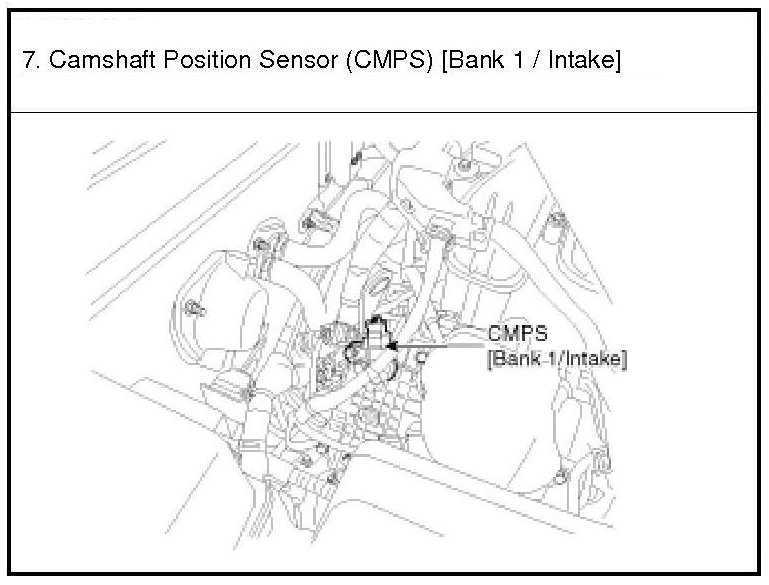 7. Camshaft Position Sensor (CMPS) [Bank 1 / Intake]

CMPS
[Bank 1/Intake]