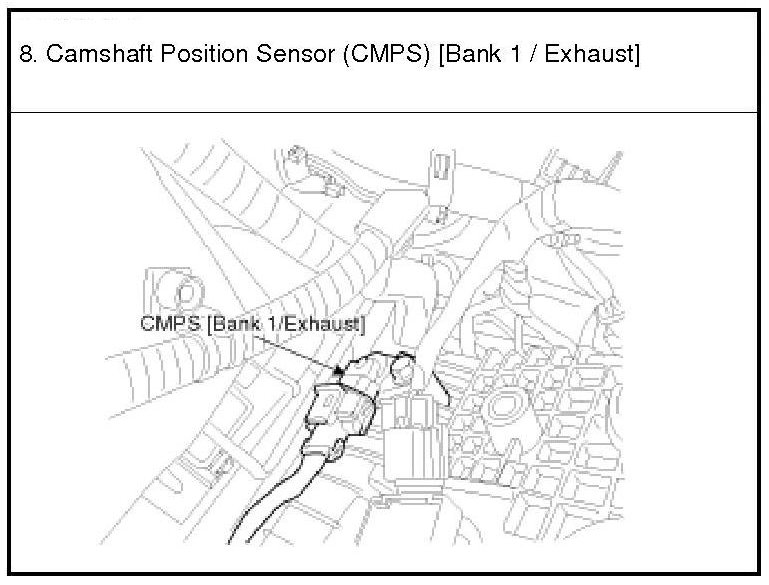 8. Camshaft Position Sensor (CMPS) [Bank 1 / Exhaust]

CMPS [Bank 1/Exhaust]