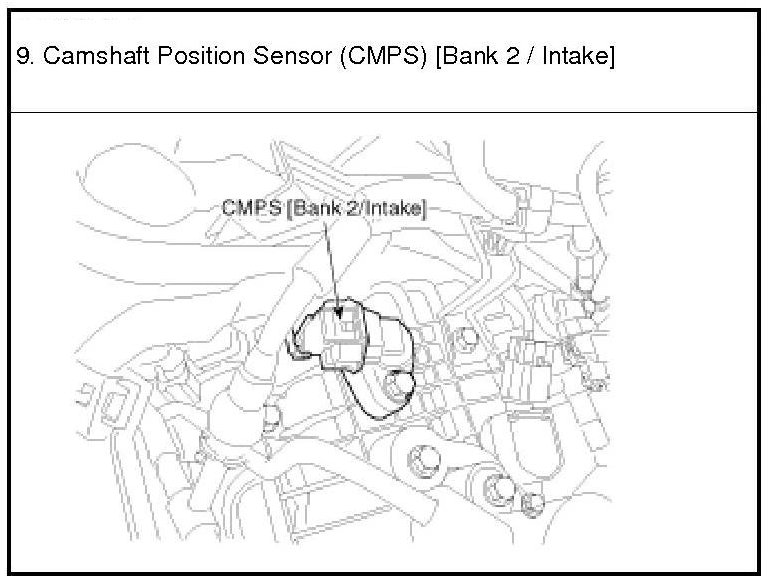 9. Camshaft Position Sensor (CMPS) [Bank 2 / Intake]

CMPS [Bank 2/Intake]