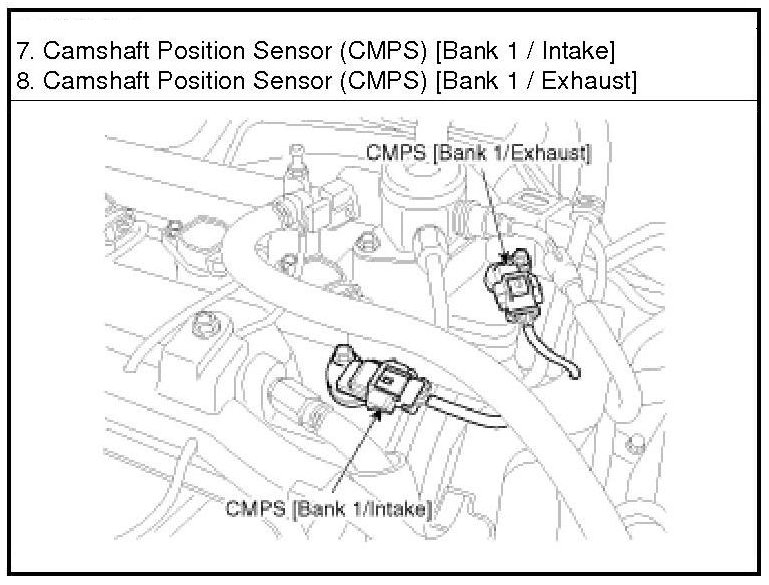 7. Camshaft Position Sensor (CMPS) [Bank 1 / Intake]
8. Camshaft Position Sensor (CMPS) [Bank 1 / Exhaust]

CMPS [Bank 1/Exhaust]

CMPS [Bank 1/Intake]