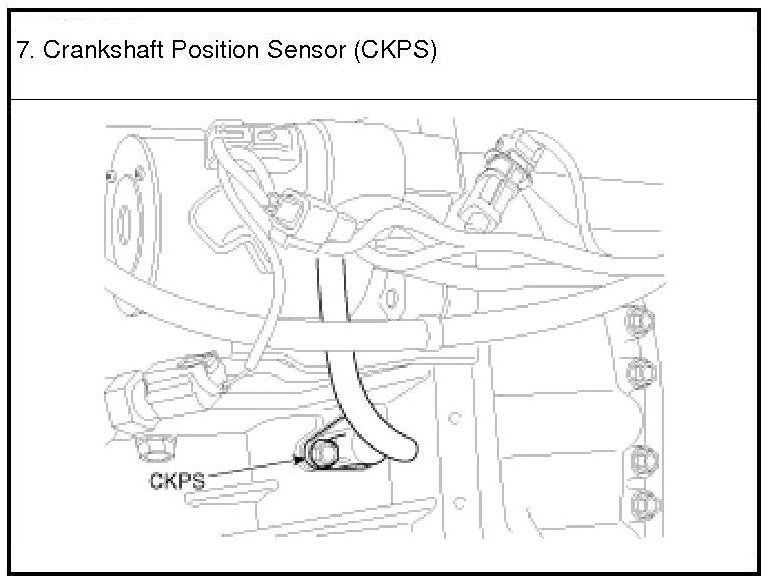 7. Crankshaft Position Sensor (CKPS)

CKPS