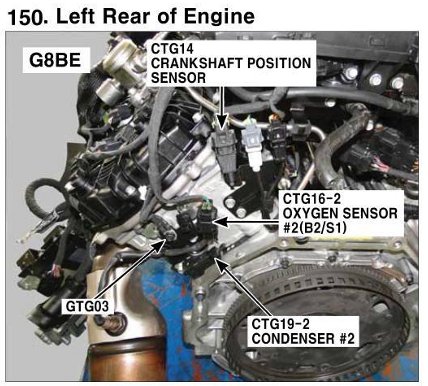 150. Left Rear of Engine

G8BE

CTG14
CRANKSHAFT POSITION
SENSOR

CTG16-2
OXYGEN SENSOR
#2(B2/S1)

GTG03

CTG19-2
CONDENSER #2