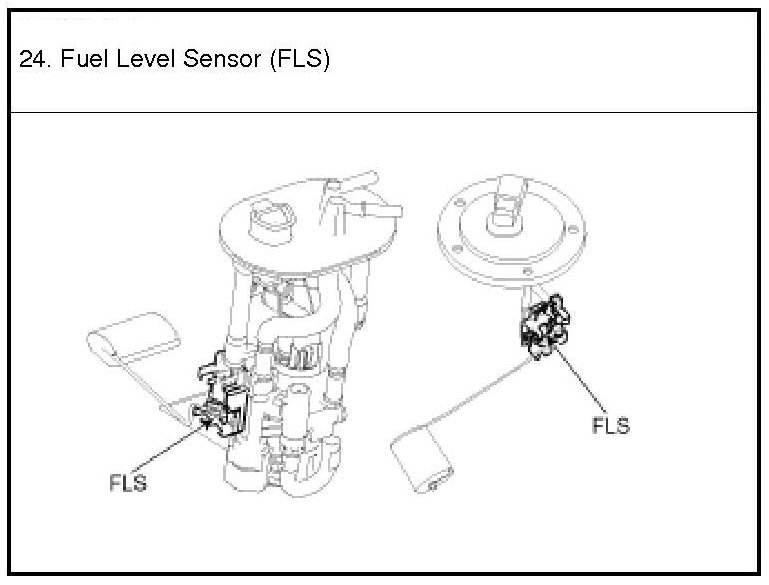 24. Fuel Level Sensor (FLS)

FLS

FLS