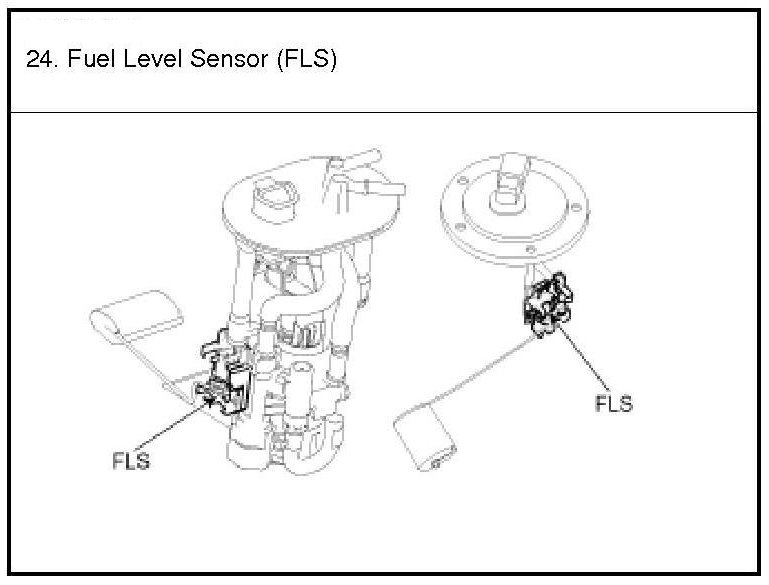 24. Fuel Level Sensor (FLS)

FLS

FLS