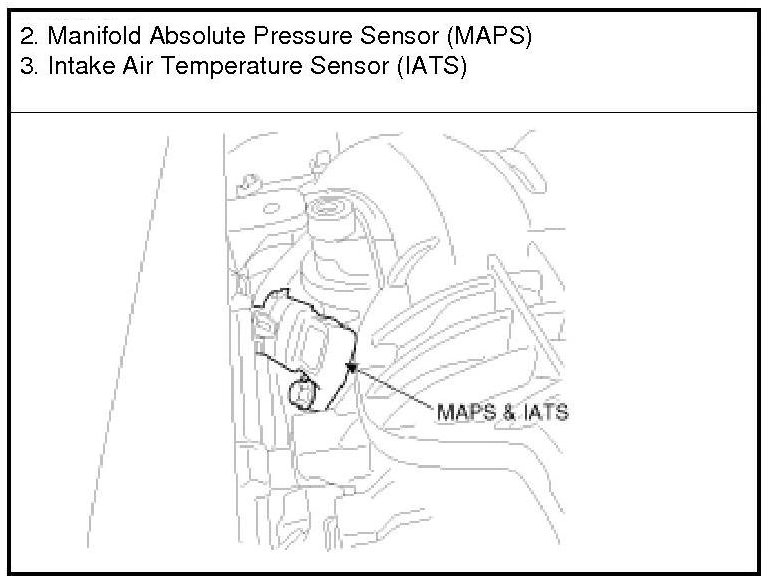 2. Manifold Absolute Pressure Sensor (MAPS)
3. Intake Air Temperature Sensor (IATS)

MAPS & IATS