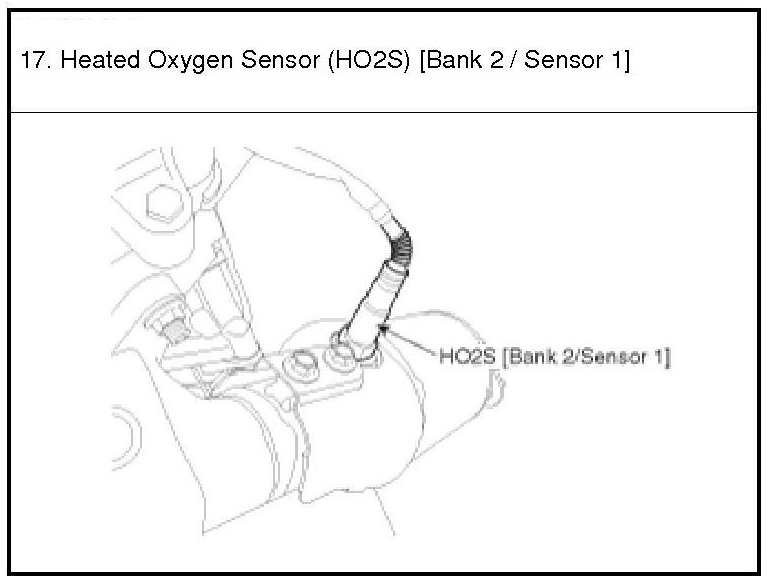 17. Heated Oxygen Sensor (HO2S) [Bank 2 / Sensor 1]

HO2S [Bank 2/Sensor 1]