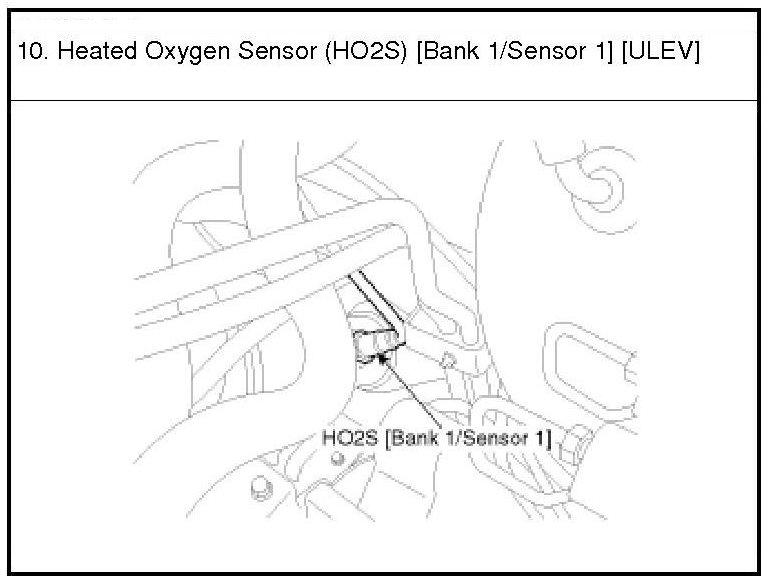 10. Heated Oxygen Sensor (HO2S) [Bank 1/Sensor 1] [ULEV]

HO2S [Bank 1/Sensor 1]