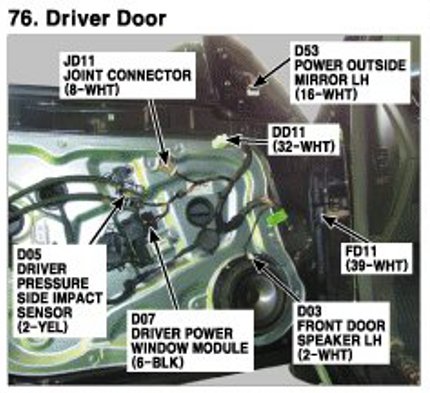 76. Driver Door

JD11
JOINT CONNECTOR
(8-WHT)

D53
POWER OUTSIDE
MIRROR LH
(16-WHT)

DD11
(32-WHT)

FD11
(39-WHT)

D05
DRIVER
PRESSURE
SIDE IMPACT
SENSOR
(2-YEL)

D07
DRIVER POWER
WINDOW MODULE
(6-BLK)

D03
FRONT DOOR
SPEAKER LH
(2-WHT)