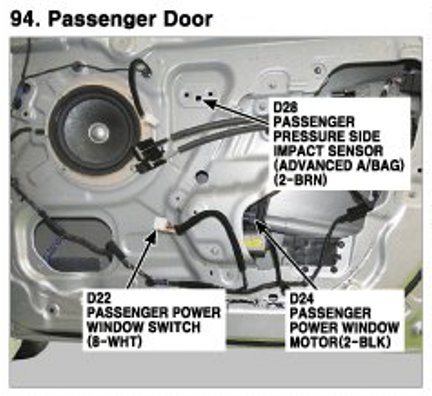 94. Passenger Door

D26
PASSENGER
PRESSURE SIDE
IMPACT SENSOR
(ADVANCED A/BAG)
(2-BRN)

D22
PASSENGER POWER
WINDOW SWITCH
(8-WHT)

D24
PASSENGER
POWER WINDOW
MOTOR(2-BLK)