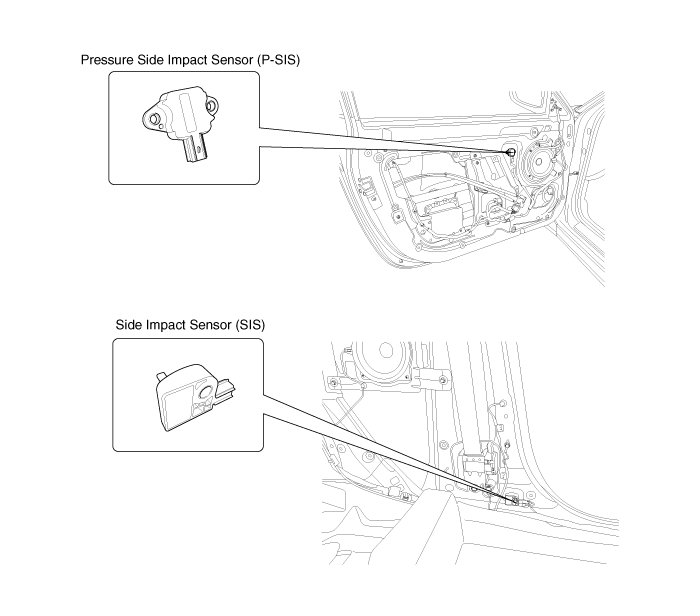 Pressure Side Impact Sensor (P-SIS)

Side Impact Sensor (SIS)