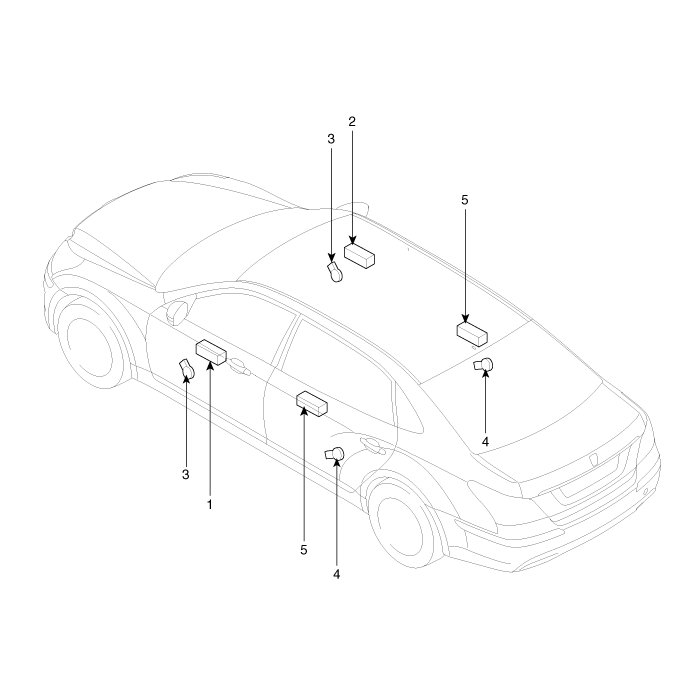 2
3
5
4
3
1
5
4