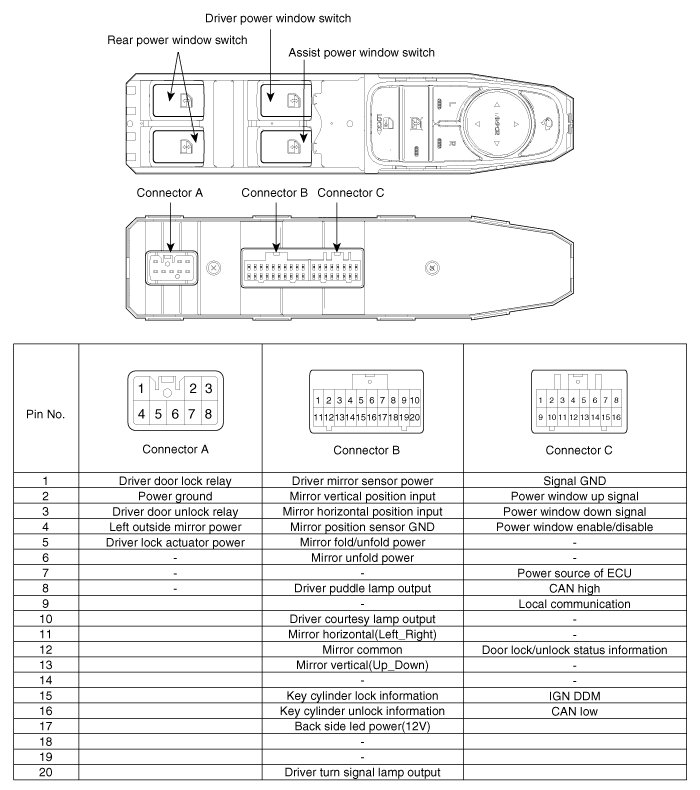 Driver power window switch

Rear power window switch

Assist power window switch

LOCK

L

R

MIRROR

Connector A

Connector B

Connector C

| Pin No. | 1 2 3 4 5 6 7 8 Connector A | 1 2 3 4 5 6 7 8 9 10 11 12 13 14 15 16 17 18 19 20 Connector B | 1 2 3 4 5 6 7 8 9 10 11 12 13 14 15 16 Connector C |
|---|---|---|---|
| 1 | Driver door lock relay | Driver mirror sensor power | Signal GND |
| 2 | Power ground | Mirror vertical position input | Power window up signal |
| 3 | Driver door unlock relay | Mirror horizontal position input | Power window down signal |
| 4 | Left outside mirror power | Mirror position sensor GND | Power window enable/disable |
| 5 | Driver lock actuator power | Mirror fold/unfold power | - |
| 6 | - | Mirror unfold power | - |
| 7 | - | - | Power source of ECU |
| 8 | - | Driver puddle lamp output | CAN high |
| 9 | | - | Local communication |
| 10 | | Driver courtesy lamp output | - |
| 11 | | Mirror horizontal(Left_Right) | - |
| 12 | | Mirror common | Door lock/unlock status information |
| 13 | | Mirror vertical(Up_Down) | - |
| 14 | | - | - |
| 15 | | Key cylinder lock information | IGN DDM |
| 16 | | Key cylinder unlock information | CAN low |
| 17 | | Back side led power(12V) | |
| 18 | | - | |
| 19 | | - | |
| 20 | | Driver turn signal lamp output | |