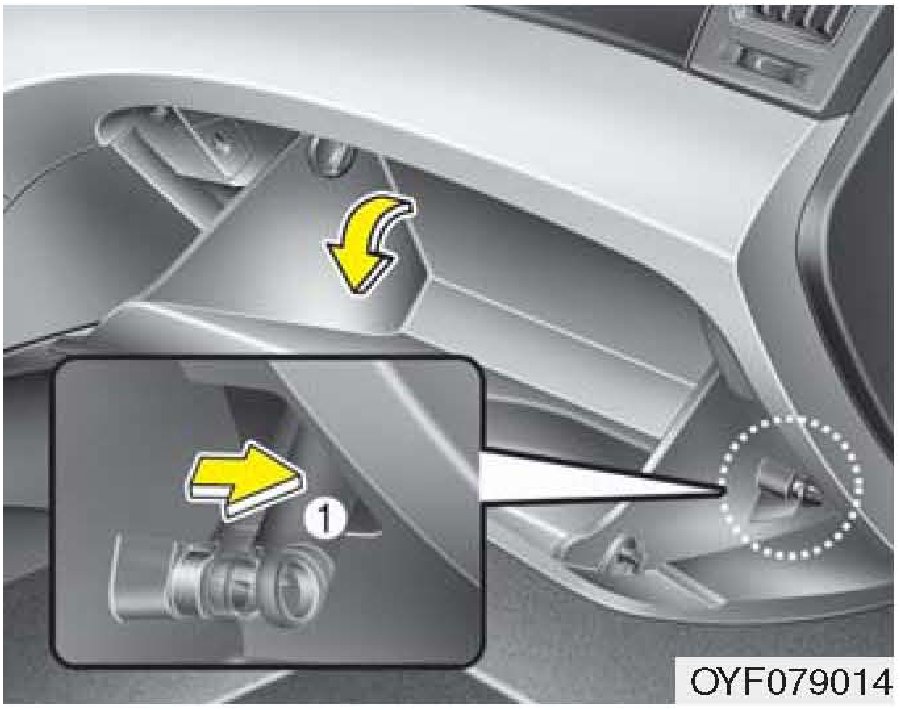 1

OYF079014