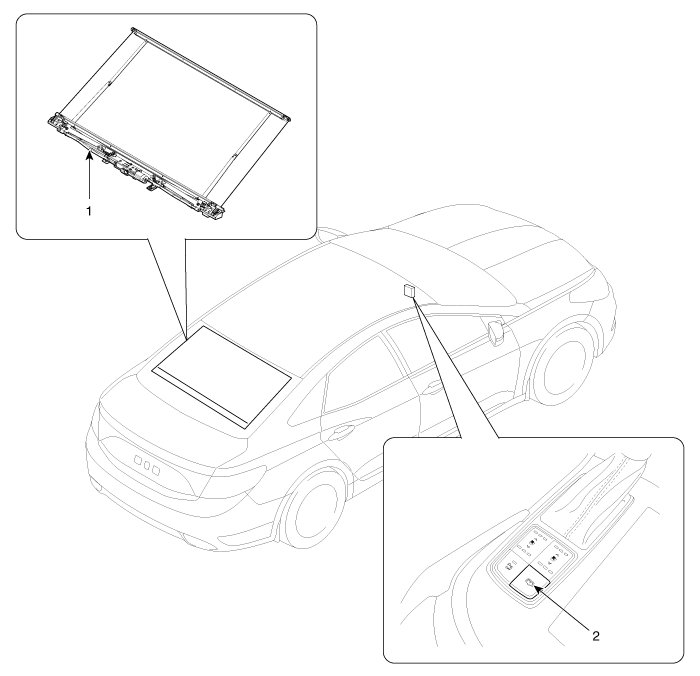 1

2