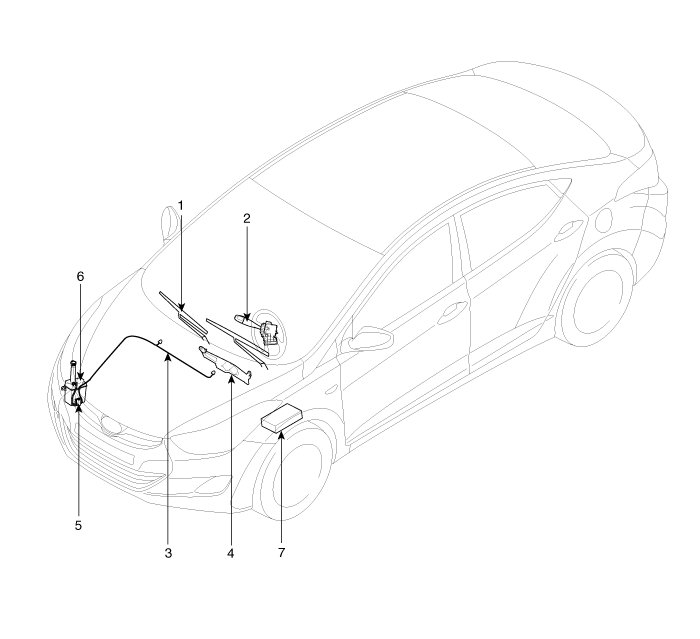 1
2
6
5
3
4
7