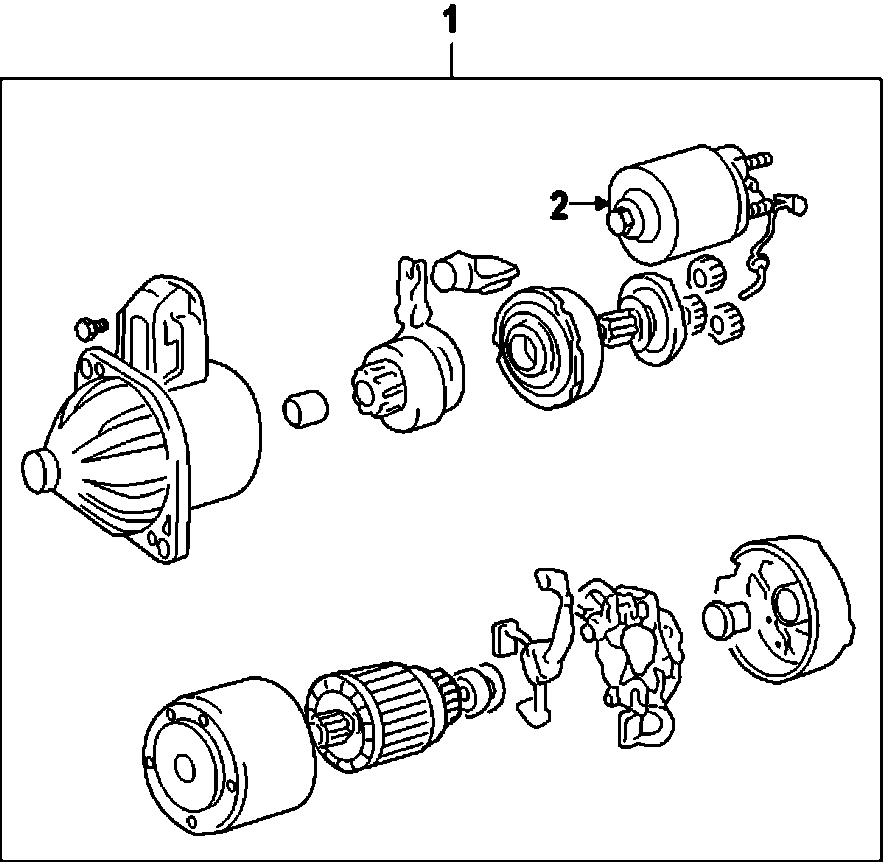 1

2