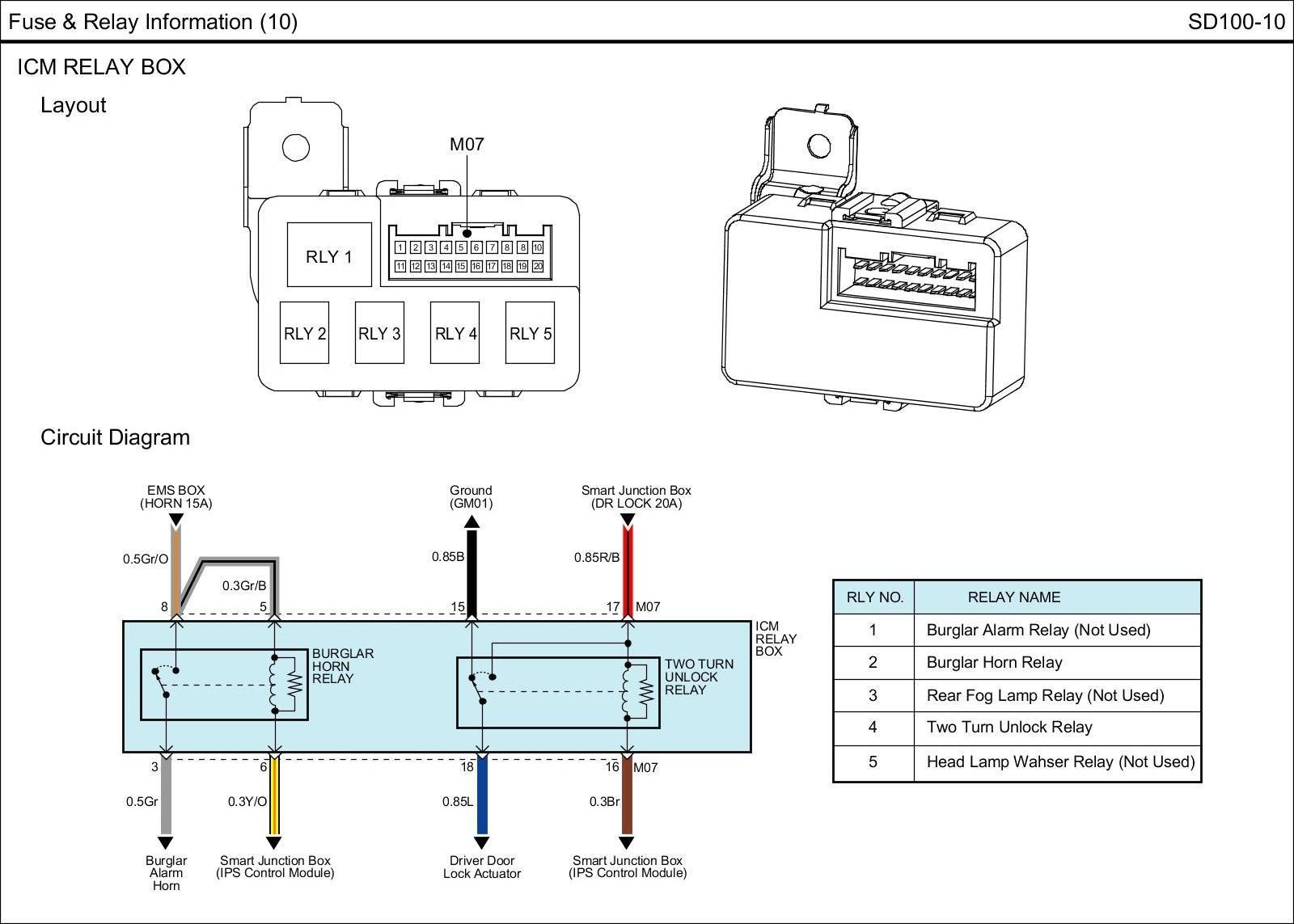 Fuse & Relay Information (10)

SD100-10

ICM RELAY BOX

Layout

M07

RLY 1

1 2 3 4 5 6 7 8 9 10
11 12 13 14 15 16 17 18 19 20

RLY 2 RLY 3 RLY 4 RLY 5

Circuit Diagram

EMS BOX (HORN 15A)

Ground (GM01)

Smart Junction Box (DR LOCK 20A)

0.5Gr/O

0.3Gr/B

0.85B

0.85R/B

8 5 15 17 M07

ICM RELAY BOX

BURGLAR HORN RELAY

TWO TURN UNLOCK RELAY

3 6 18 16 M07

0.5Gr

0.3Y/O

0.85L

0.3Br

Burglar Alarm Horn

Smart Junction Box (IPS Control Module)

Driver Door Lock Actuator

Smart Junction Box (IPS Control Module)

| RLY NO. | RELAY NAME |
|---|---|
| 1 | Burglar Alarm Relay (Not Used) |
| 2 | Burglar Horn Relay |
| 3 | Rear Fog Lamp Relay (Not Used) |
| 4 | Two Turn Unlock Relay |
| 5 | Head Lamp Wahser Relay (Not Used) |