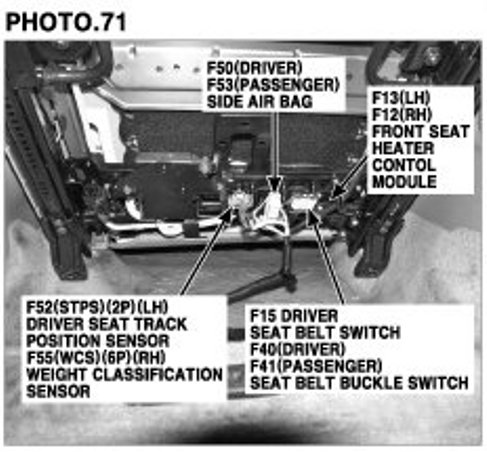 PHOTO.71

F50(DRIVER)
F53(PASSENGER)
SIDE AIR BAG

F13(LH)
F12(RH)
FRONT SEAT HEATER CONTOL MODULE

F52(STPS)(2P)(LH)
DRIVER SEAT TRACK POSITION SENSOR
F55(WCS)(6P)(RH)
WEIGHT CLASSIFICATION SENSOR

F15 DRIVER
SEAT BELT SWITCH
F40(DRIVER)
F41(PASSENGER)
SEAT BELT BUCKLE SWITCH