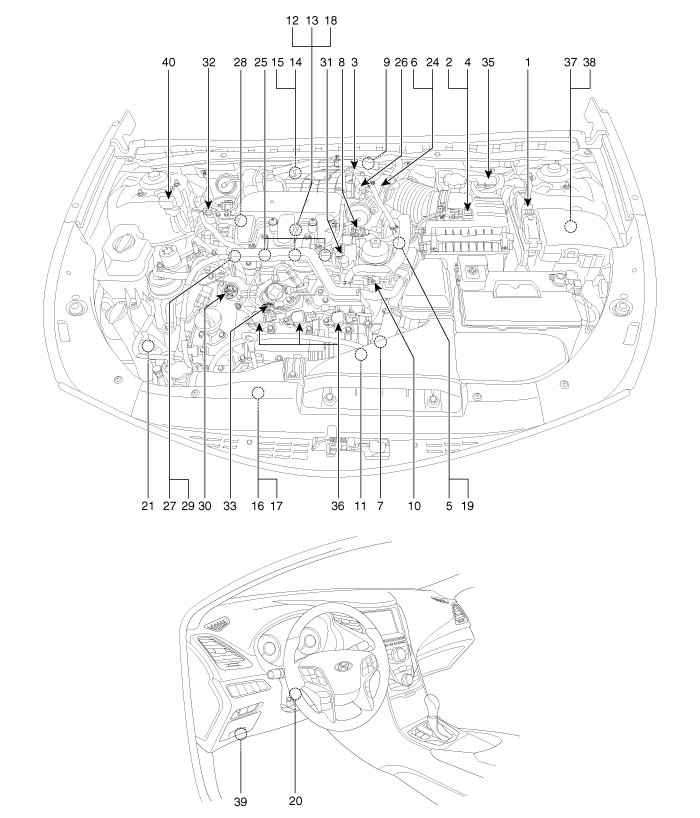 12 13 18

40 32 28 25 15 14 31 8 3 9 26 6 24 2 4 35 1 37 38

21 27 29 30 33 16 17 36 11 7 10 5 19

39 20