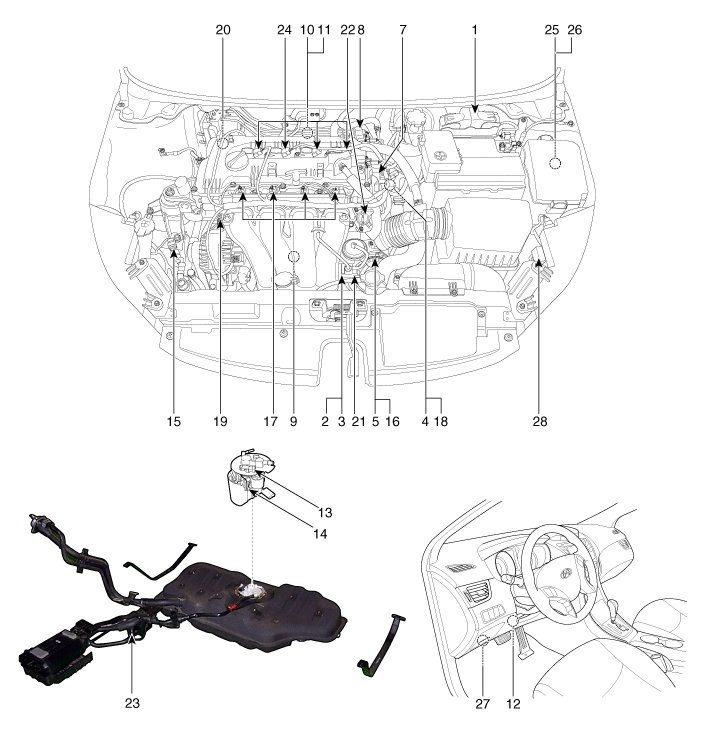 20 24 10 11 22 8 7 1 25 26

15 19 17 9 2 3 21 5 16 4 18 28

13
14

23

27 12