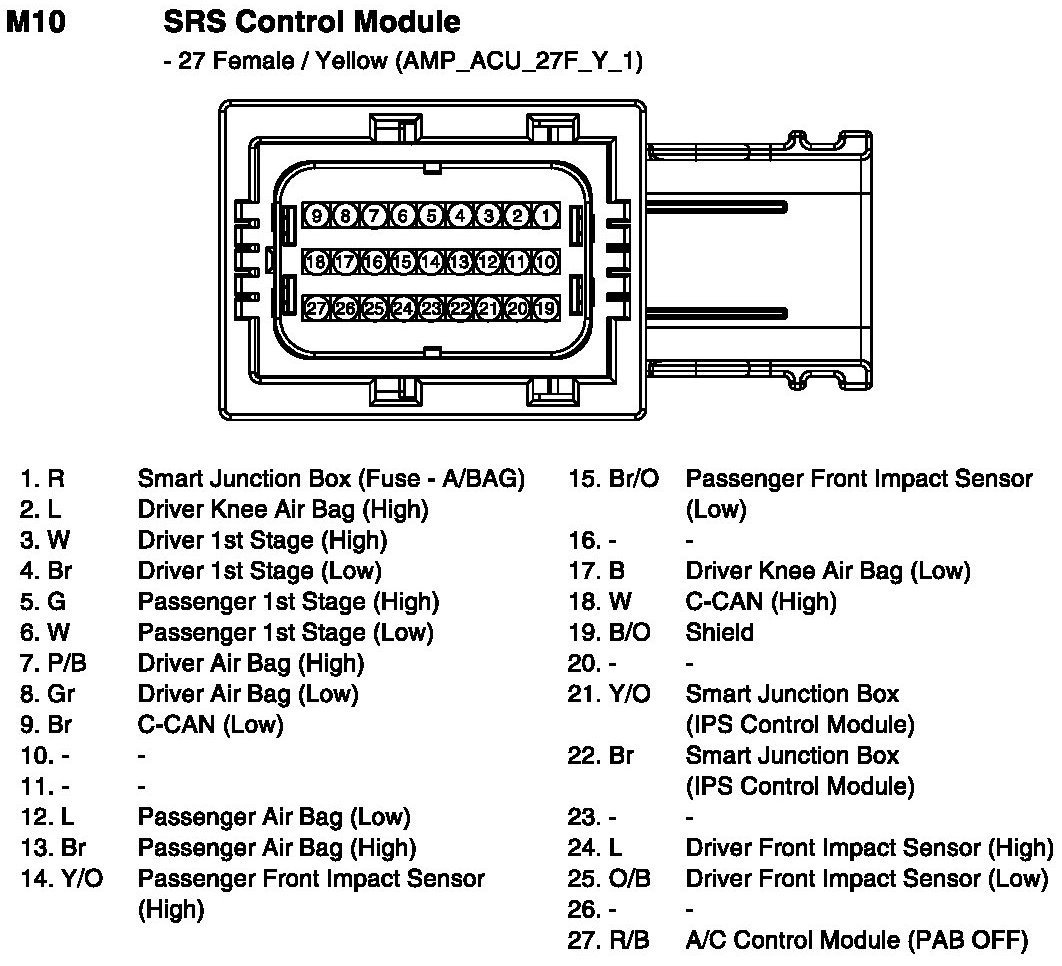 M10 SRS Control Module

- 27 Female / Yellow (AMP_ACU_27F_Y_1)

9 8 7 6 5 4 3 2 1
18 17 16 15 14 13 12 11 10
27 26 25 24 23 22 21 20 19

1. R Smart Junction Box (Fuse - A/BAG)
2. L Driver Knee Air Bag (High)
3. W Driver 1st Stage (High)
4. Br Driver 1st Stage (Low)
5. G Passenger 1st Stage (High)
6. W Passenger 1st Stage (Low)
7. P/B Driver Air Bag (High)
8. Gr Driver Air Bag (Low)
9. Br C-CAN (Low)
10. - -
11. - -
12. L Passenger Air Bag (Low)
13. Br Passenger Air Bag (High)
14. Y/O Passenger Front Impact Sensor (High)

15. Br/O Passenger Front Impact Sensor (Low)
16. - -
17. B Driver Knee Air Bag (Low)
18. W C-CAN (High)
19. B/O Shield
20. - -
21. Y/O Smart Junction Box (IPS Control Module)
22. Br Smart Junction Box (IPS Control Module)
23. - -
24. L Driver Front Impact Sensor (High)
25. O/B Driver Front Impact Sensor (Low)
26. - -
27. R/B A/C Control Module (PAB OFF)