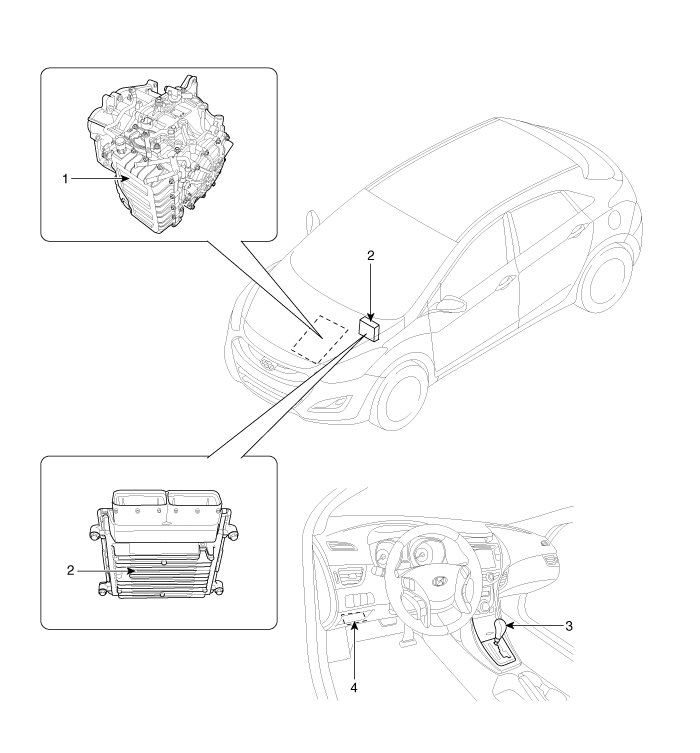 1
2
2
3
4