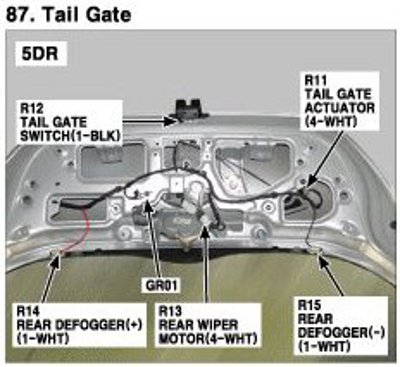 87. Tail Gate

5DR

R12
TAIL GATE
SWITCH(1-BLK)

R11
TAIL GATE
ACTUATOR
(4-WHT)

GR01

R14
REAR DEFOGGER(+)
(1-WHT)

R13
REAR WIPER
MOTOR(4-WHT)

R15
REAR
DEFOGGER(-)
(1-WHT)