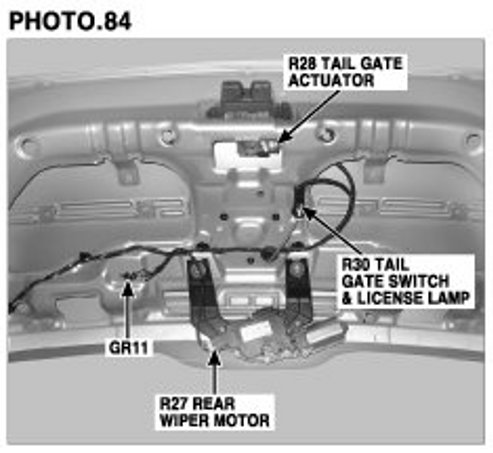 PHOTO.84

R28 TAIL GATE ACTUATOR

R30 TAIL GATE SWITCH & LICENSE LAMP

GR11

R27 REAR WIPER MOTOR