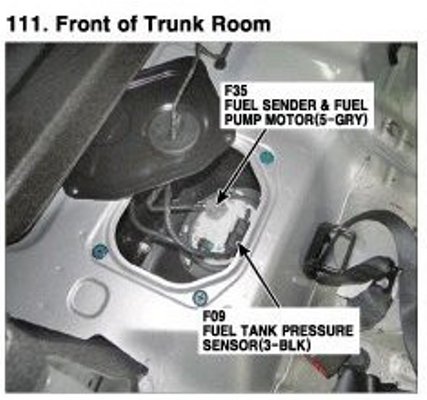 111. Front of Trunk Room

F35
FUEL SENDER & FUEL PUMP MOTOR(5-GRY)

F09
FUEL TANK PRESSURE SENSOR(3-BLK)