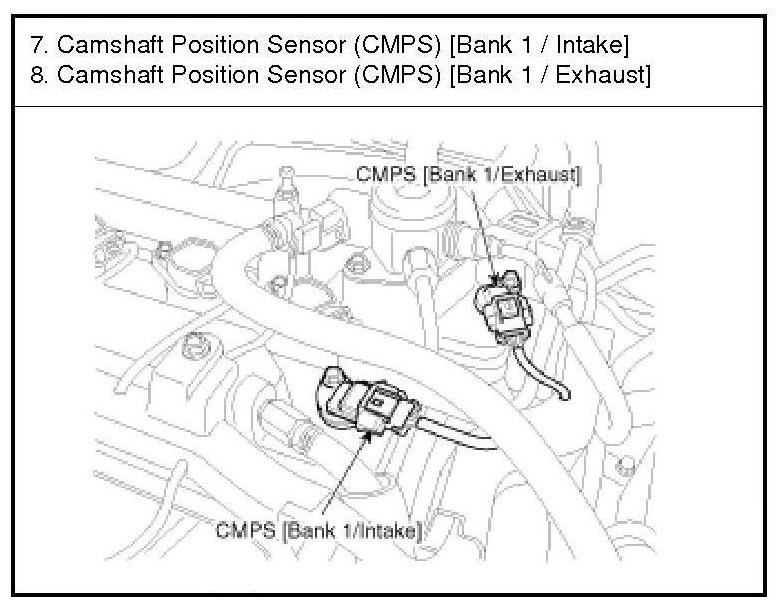 7. Camshaft Position Sensor (CMPS) [Bank 1 / Intake]
8. Camshaft Position Sensor (CMPS) [Bank 1 / Exhaust]

CMPS [Bank 1/Exhaust]

CMPS [Bank 1/Intake]