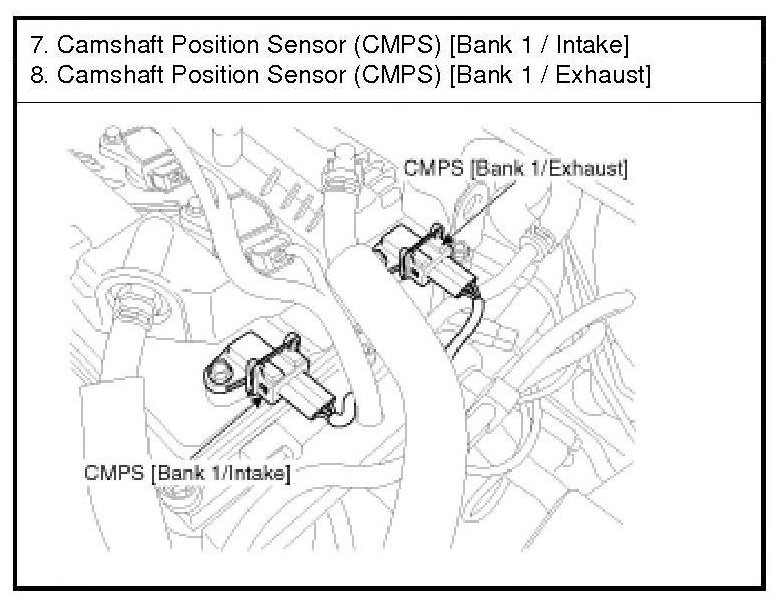 7. Camshaft Position Sensor (CMPS) [Bank 1 / Intake]
8. Camshaft Position Sensor (CMPS) [Bank 1 / Exhaust]

CMPS [Bank 1/Exhaust]

CMPS [Bank 1/Intake]