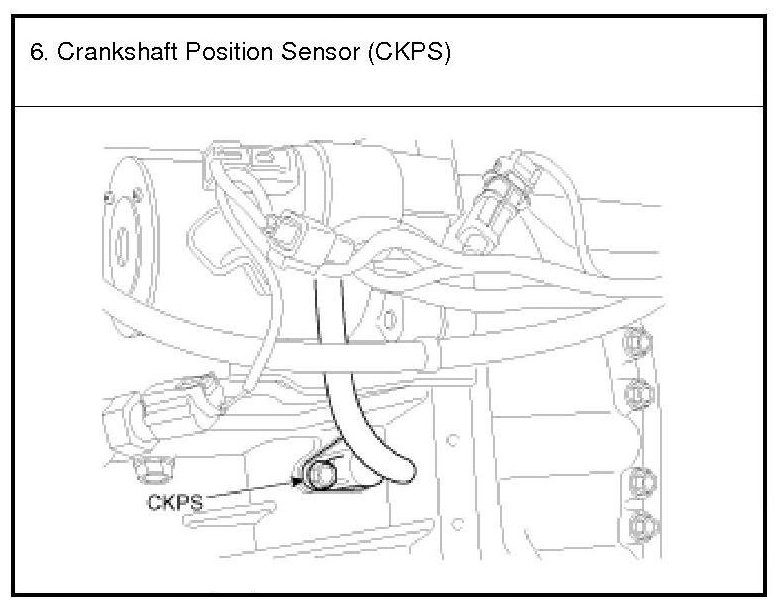 6. Crankshaft Position Sensor (CKPS)

CKPS