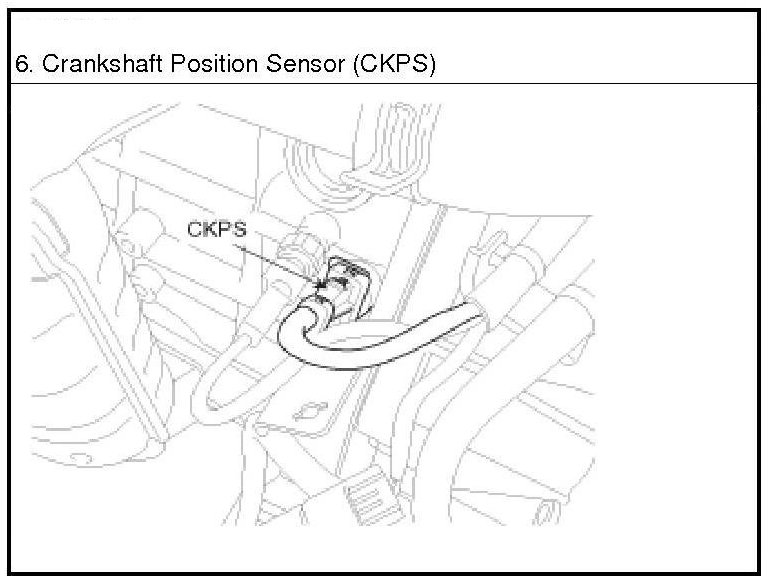 6. Crankshaft Position Sensor (CKPS)

CKPS