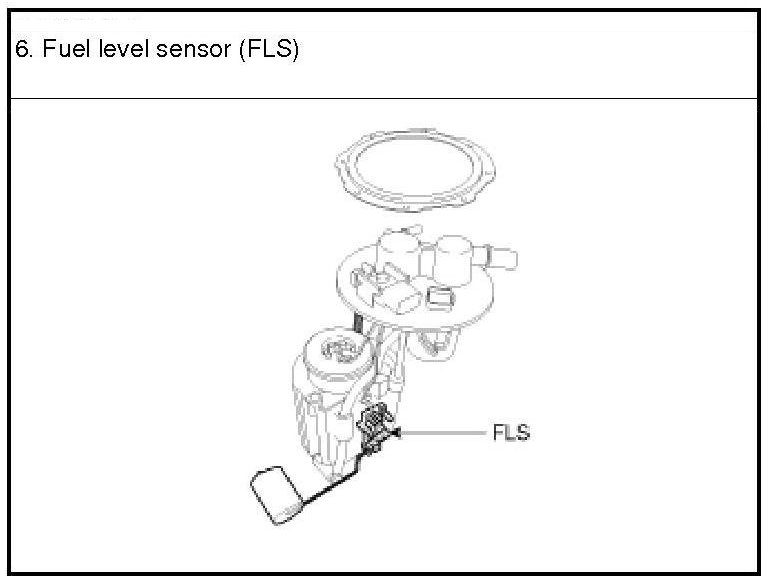 6. Fuel level sensor (FLS)

FLS