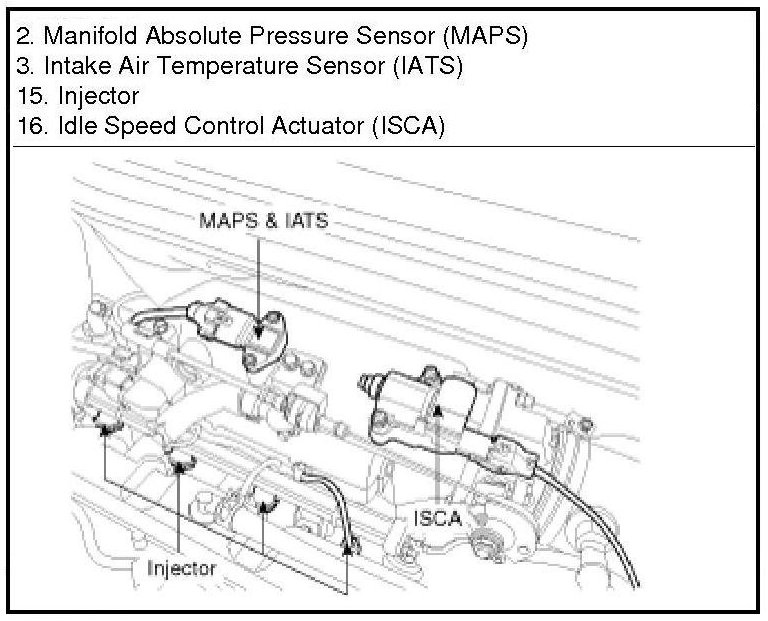 2. Manifold Absolute Pressure Sensor (MAPS)
3. Intake Air Temperature Sensor (IATS)
15. Injector
16. Idle Speed Control Actuator (ISCA)

MAPS & IATS

ISCA

Injector