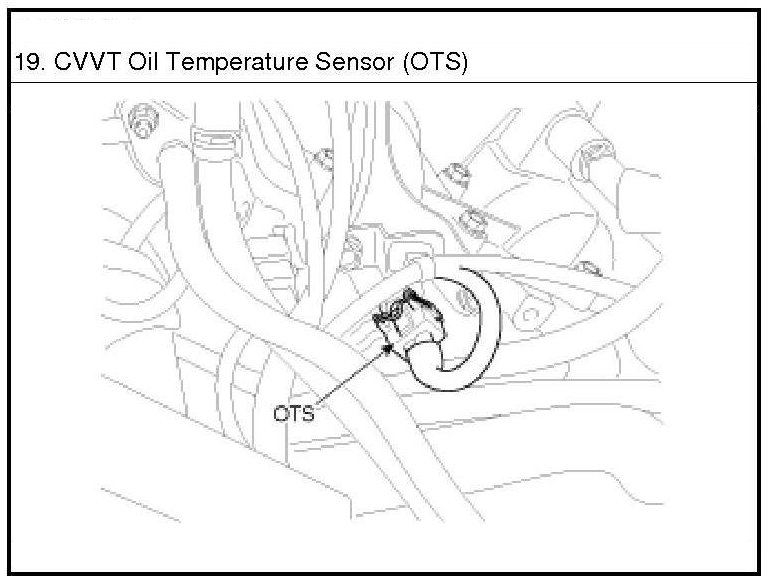 19. CVVT Oil Temperature Sensor (OTS)

OTS