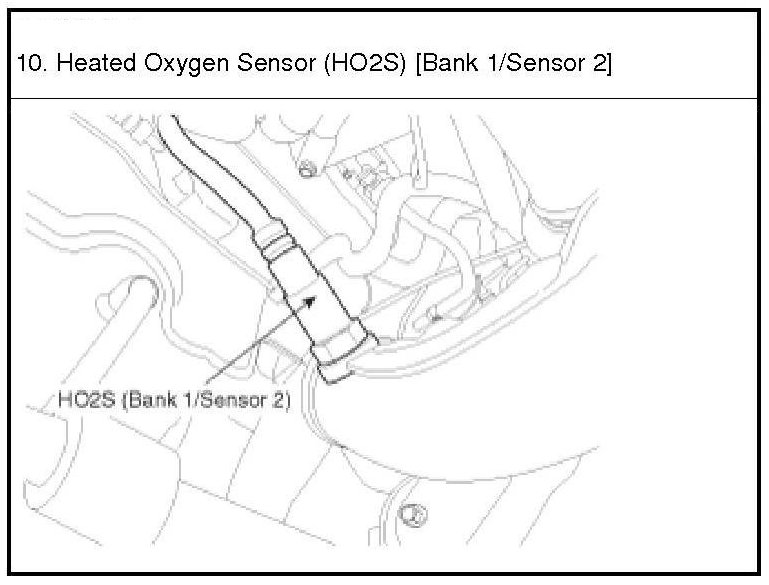 10. Heated Oxygen Sensor (HO2S) [Bank 1/Sensor 2]

HO2S (Bank 1/Sensor 2)