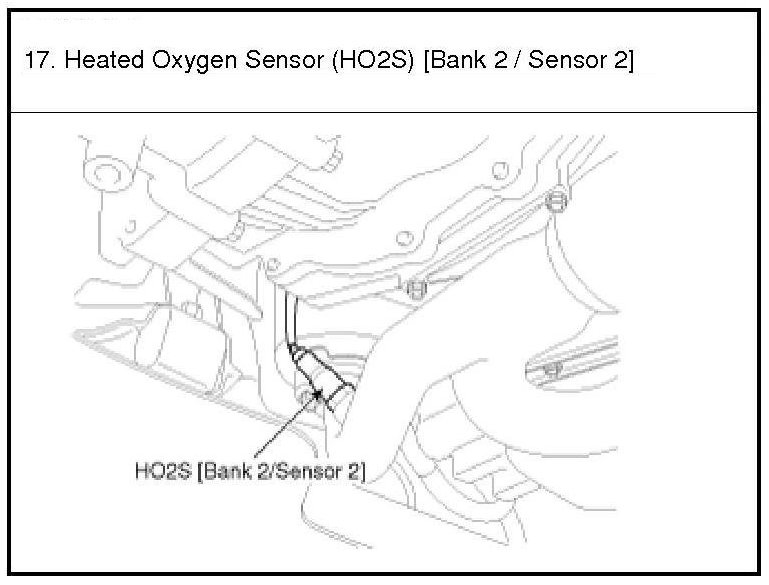 17. Heated Oxygen Sensor (HO2S) [Bank 2 / Sensor 2]

HO2S [Bank 2/Sensor 2]