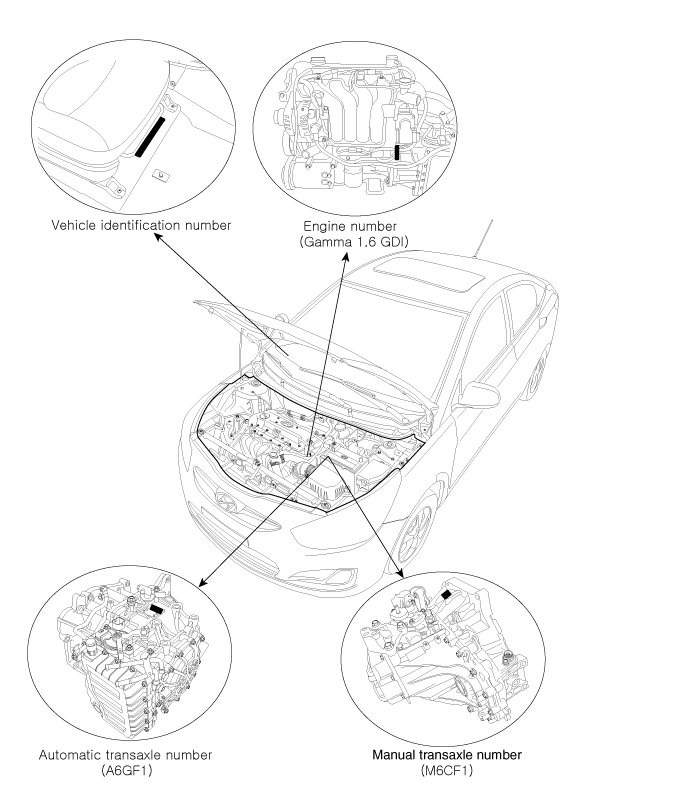 Vehicle identification number

Engine number
(Gamma 1.6 GDI)

Automatic transaxle number
(A6GF1)

Manual transaxle number
(M6CF1)